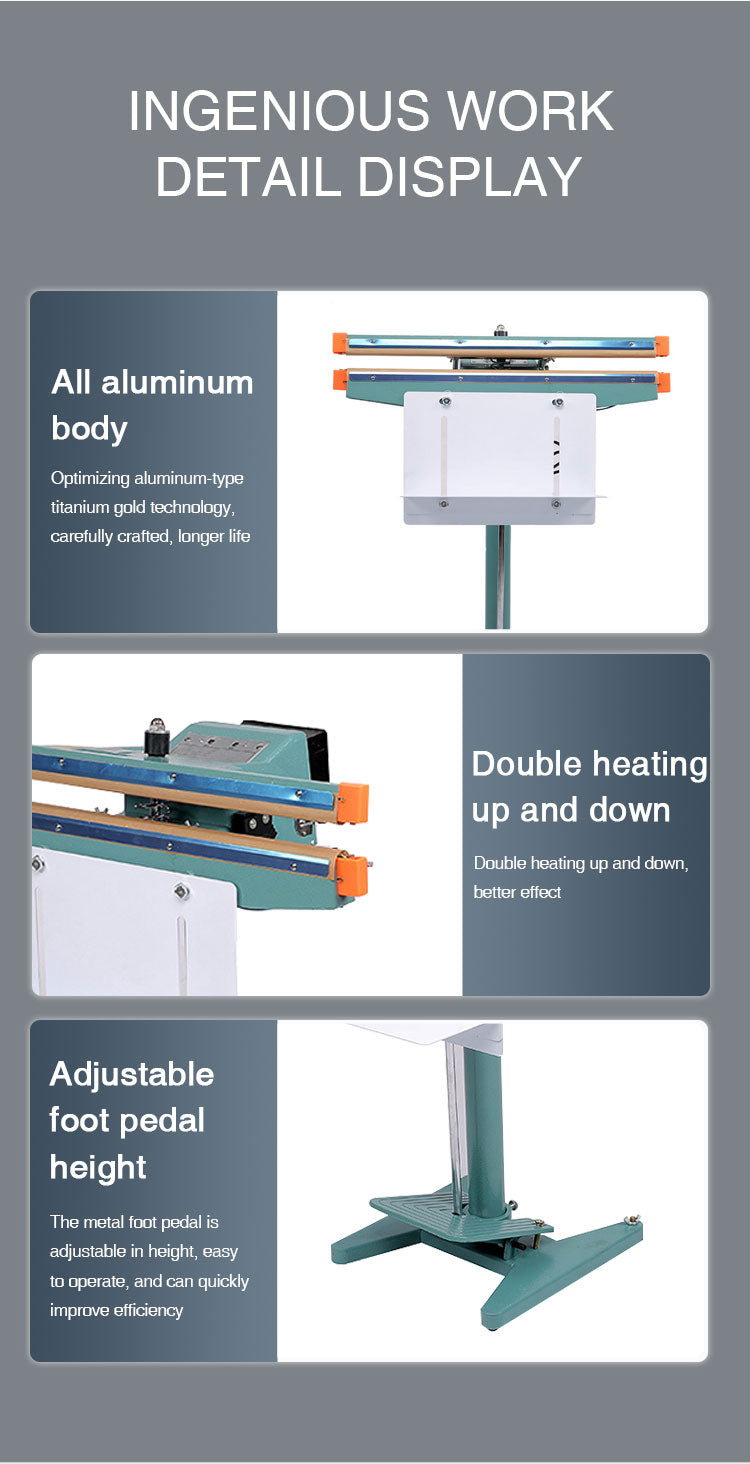 INGENIOUS WORK DETAIL DISPLAY

All aluminum body

Optimizing aluminum-type titanium gold technology, carefully crafted, longer life

Double heating up and down

Double heating up and down, better effect

Adjustable foot pedal height

The metal foot pedal is adjustable in height, easy to operate, and can quickly improve efficiency