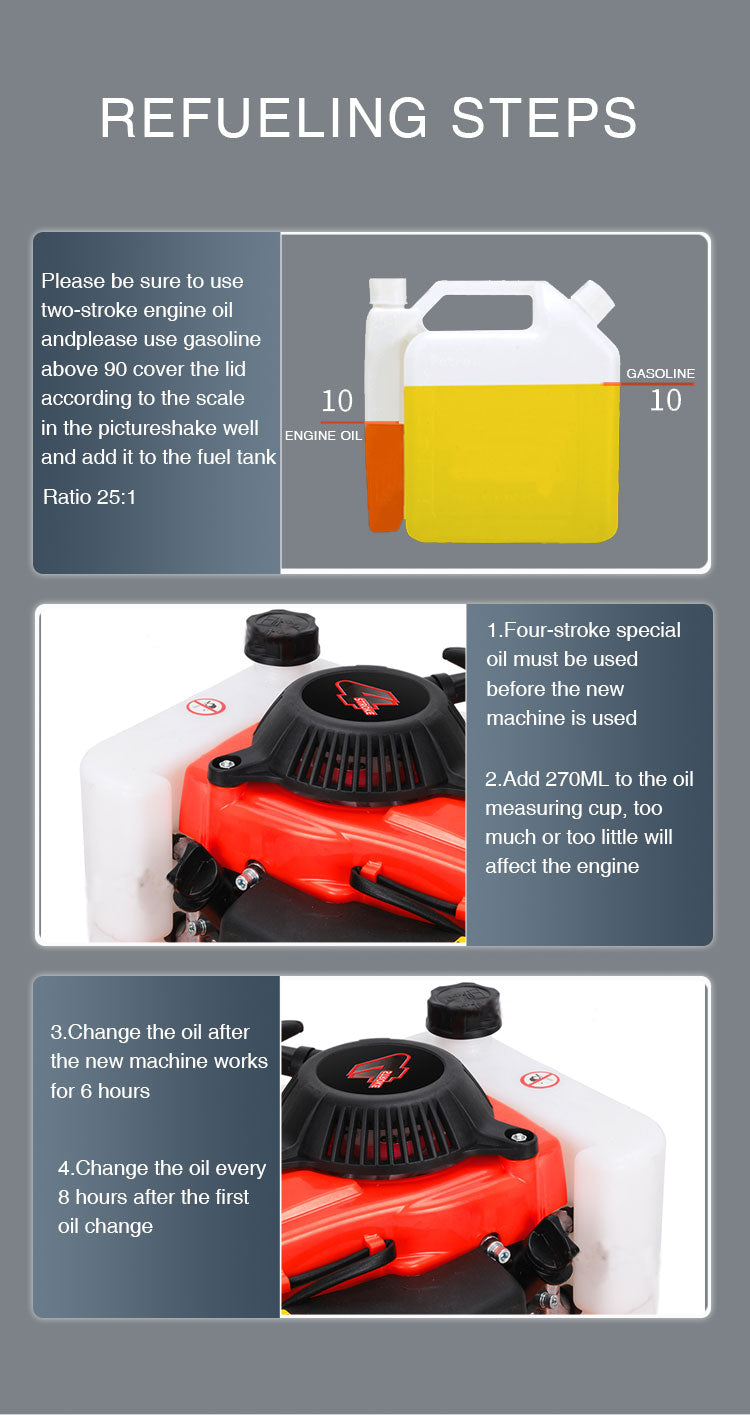 REFUELING STEPS

Please be sure to use two-stroke engine oil andplease use gasoline above 90 cover the lid according to the scale in the pictureshake well and add it to the fuel tank

Ratio 25:1

10
ENGINE OIL

GASOLINE
10

1.Four-stroke special oil must be used before the new machine is used

2.Add 270ML to the oil measuring cup, too much or too little will affect the engine

3.Change the oil after the new machine works for 6 hours

4.Change the oil every 8 hours after the first oil change