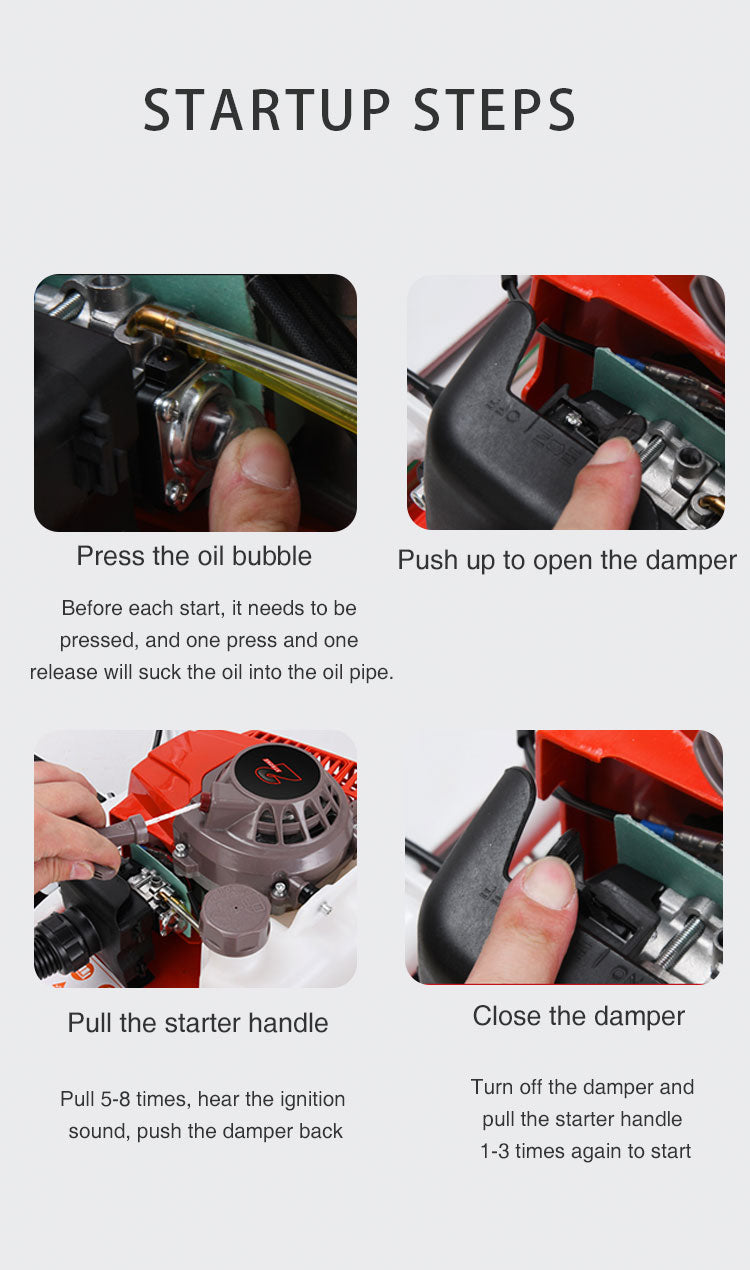 STARTUP STEPS

Press the oil bubble

Before each start, it needs to be pressed, and one press and one release will suck the oil into the oil pipe.

Push up to open the damper

Pull the starter handle

Pull 5-8 times, hear the ignition sound, push the damper back

Close the damper

Turn off the damper and pull the starter handle 1-3 times again to start