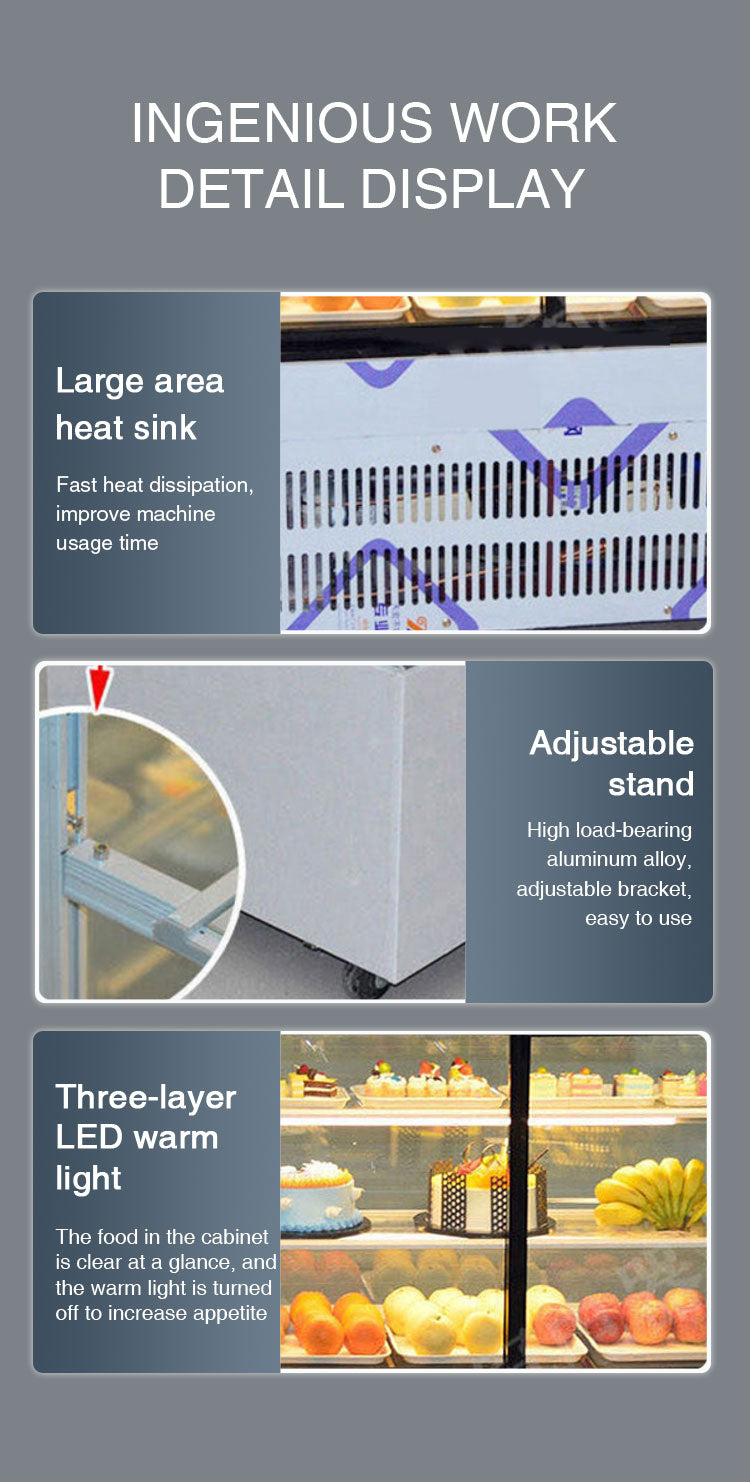 INGENIOUS WORK
DETAIL DISPLAY

Large area heat sink

Fast heat dissipation, improve machine usage time

Adjustable stand

High load-bearing aluminum alloy, adjustable bracket, easy to use

Three-layer LED warm light

The food in the cabinet is clear at a glance, and the warm light is turned off to increase appetite