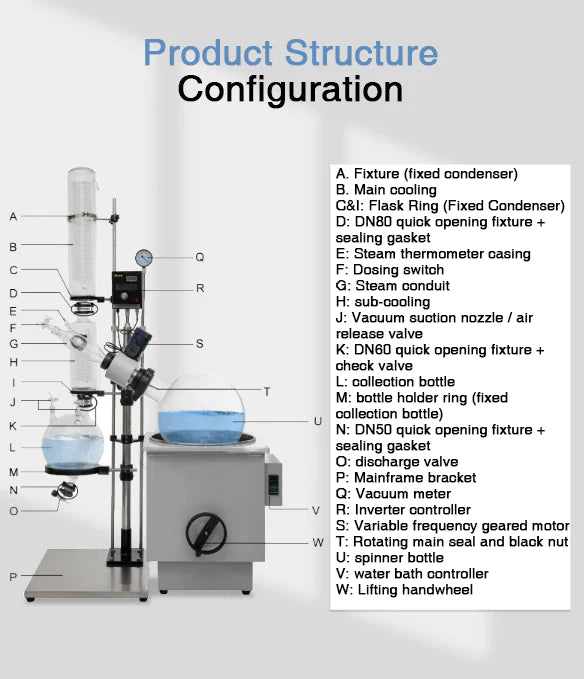 Product Structure
Configuration

A
B
C
D
E
F
G
H
I
J
K
L
M
N
O
P
Q
R
S
T
U
V
W

A. Fixture (fixed condenser)
B. Main cooling
C&I: Flask Ring (Fixed Condenser)
D: DN80 quick opening fixture + sealing gasket
E: Steam thermometer casing
F: Dosing switch
G: Steam conduit
H: sub-cooling
J: Vacuum suction nozzle / air release valve
K: DN60 quick opening fixture + check valve
L: collection bottle
M: bottle holder ring (fixed collection bottle)
N: DN50 quick opening fixture + sealing gasket
O: discharge valve
P: Mainframe bracket
Q: Vacuum meter
R: Inverter controller
S: Variable frequency geared motor
T: Rotating main seal and black nut
U: spinner bottle
V: water bath controller
W: Lifting handwheel