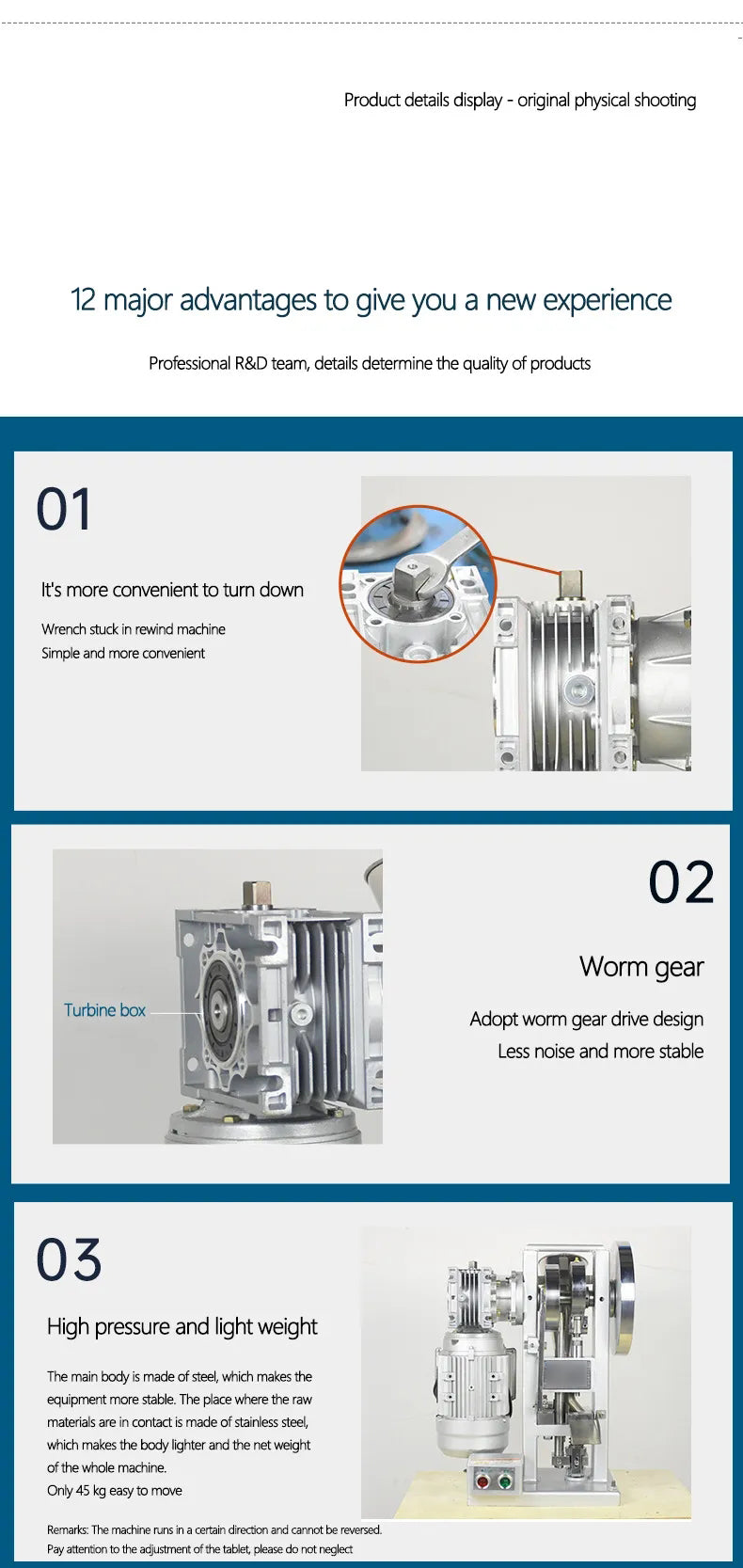 Product details display - original physical shooting

12 major advantages to give you a new experience

Professional R&D team, details determine the quality of products

01

It's more convenient to turn down

Wrench stuck in rewind machine
Simple and more convenient

Turbine box

02

Worm gear

Adopt worm gear drive design
Less noise and more stable

03

High pressure and light weight

The main body is made of steel, which makes the equipment more stable. The place where the raw materials are in contact is made of stainless steel, which makes the body lighter and the net weight of the whole machine.
Only 45 kg easy to move

Remarks: The machine runs in a certain direction and cannot be reversed.
Pay attention to the adjustment of the tablet, please do not neglect