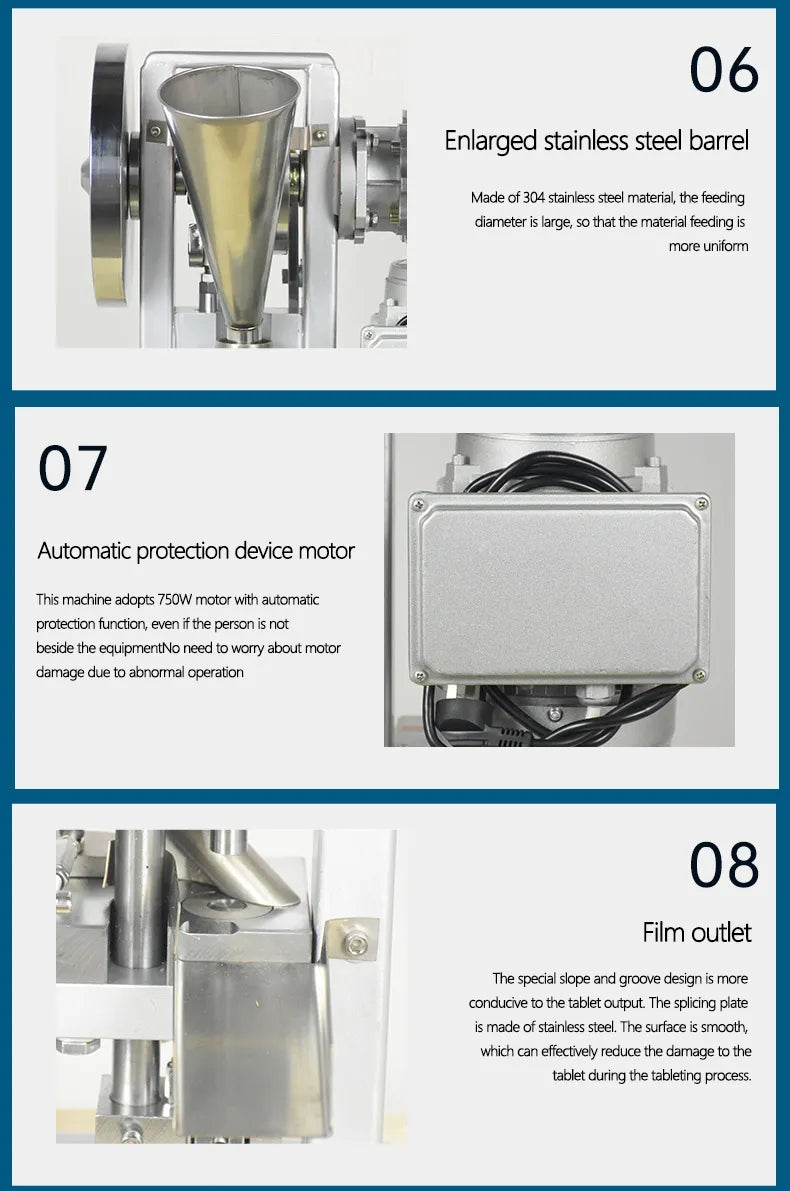 06

Enlarged stainless steel barrel

Made of 304 stainless steel material, the feeding diameter is large, so that the material feeding is more uniform

07

Automatic protection device motor

This machine adopts 750W motor with automatic protection function, even if the person is not beside the equipmentNo need to worry about motor damage due to abnormal operation

08

Film outlet

The special slope and groove design is more conducive to the tablet output. The splicing plate is made of stainless steel. The surface is smooth, which can effectively reduce the damage to the tablet during the tableting process.