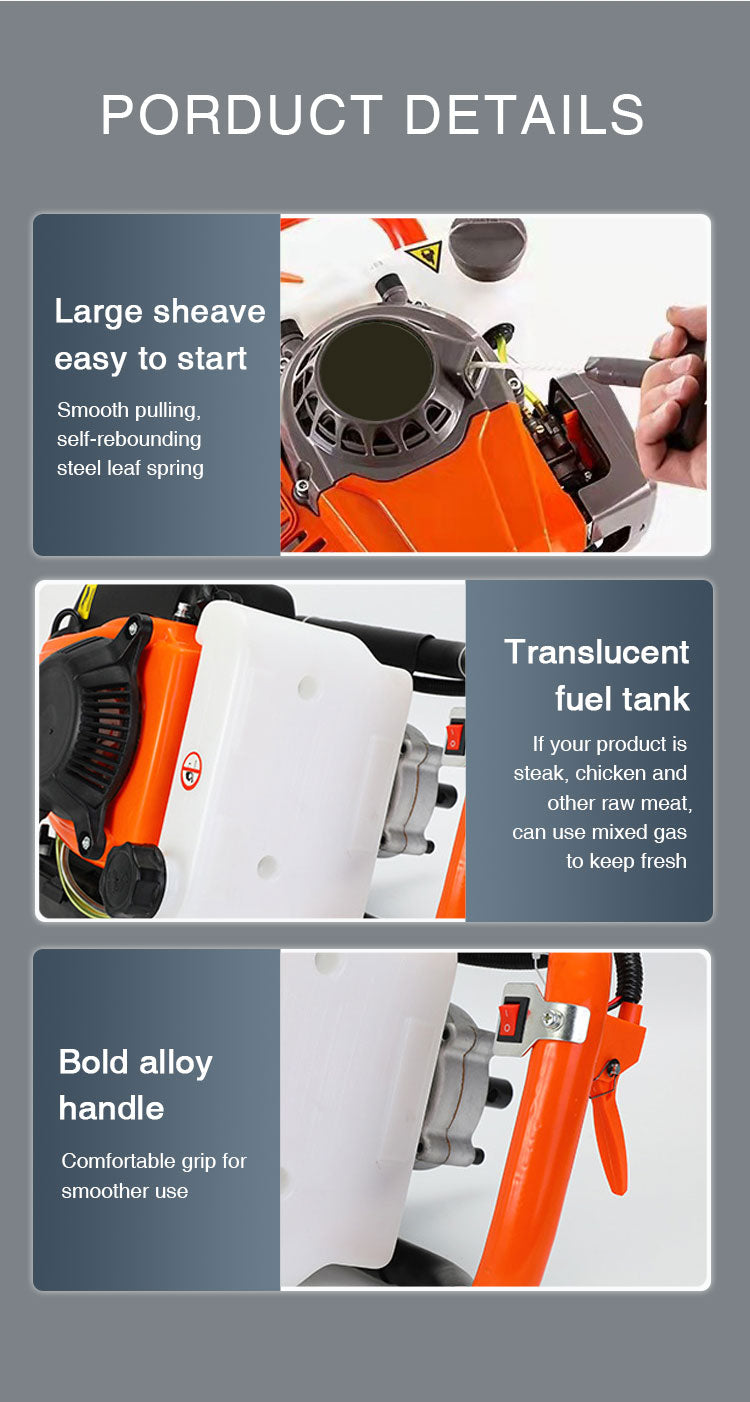 PORDUCT DETAILS

Large sheave easy to start

Smooth pulling, self-rebounding steel leaf spring

Translucent fuel tank

If your product is steak, chicken and other raw meat, can use mixed gas to keep fresh

Bold alloy handle

Comfortable grip for smoother use