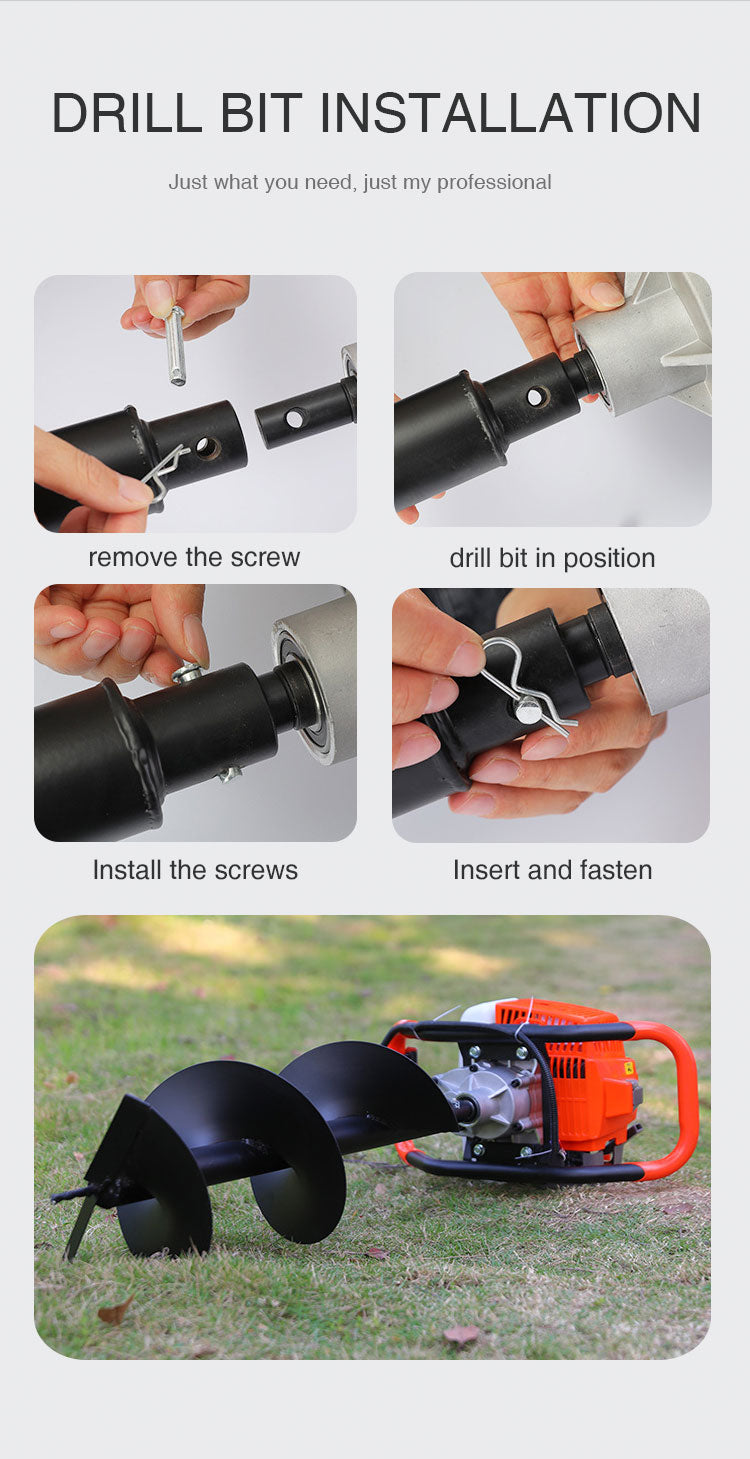 DRILL BIT INSTALLATION

Just what you need, just my professional

remove the screw

drill bit in position

Install the screws

Insert and fasten