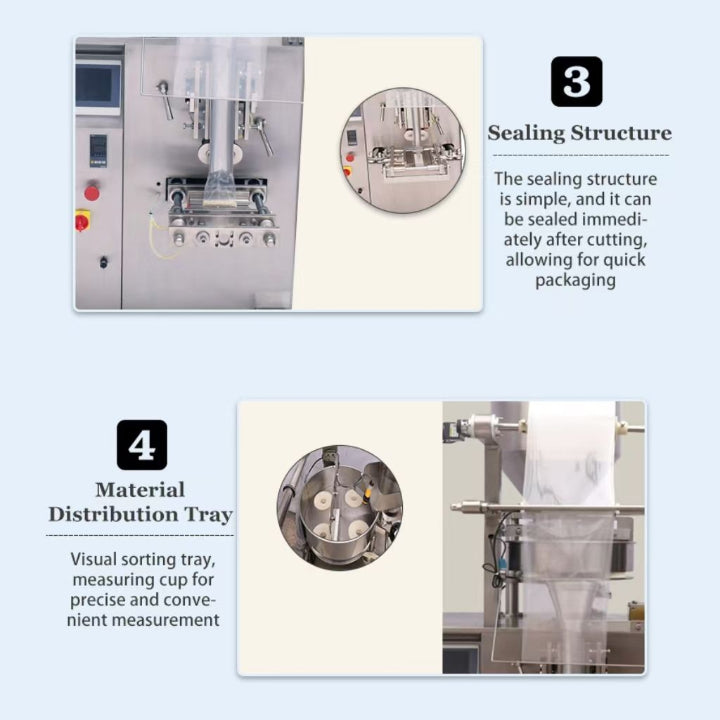 3

Sealing Structure

The sealing structure is simple, and it can be sealed immediately after cutting, allowing for quick packaging

4

Material Distribution Tray

Visual sorting tray, measuring cup for precise and convenient measurement