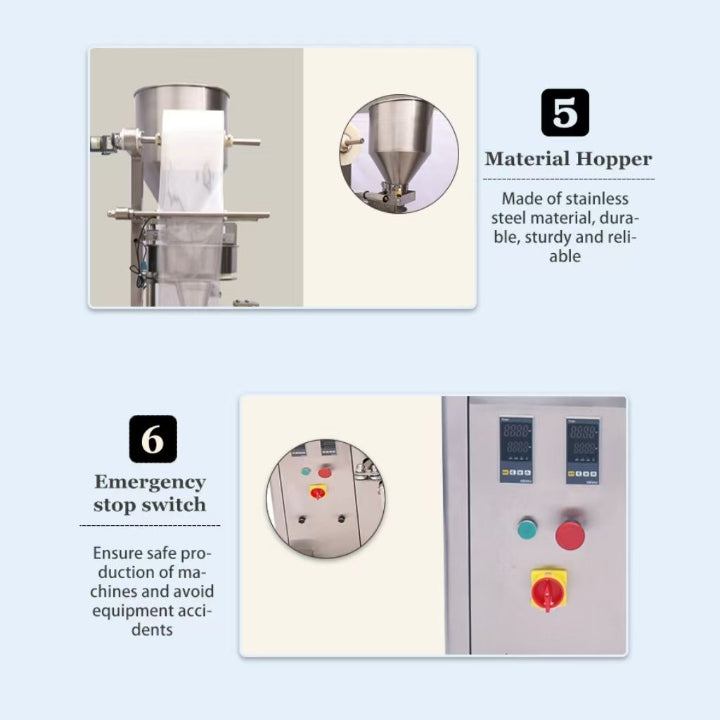 5

Material Hopper

Made of stainless steel material, durable, sturdy and reliable

6

Emergency stop switch

Ensure safe production of machines and avoid equipment accidents