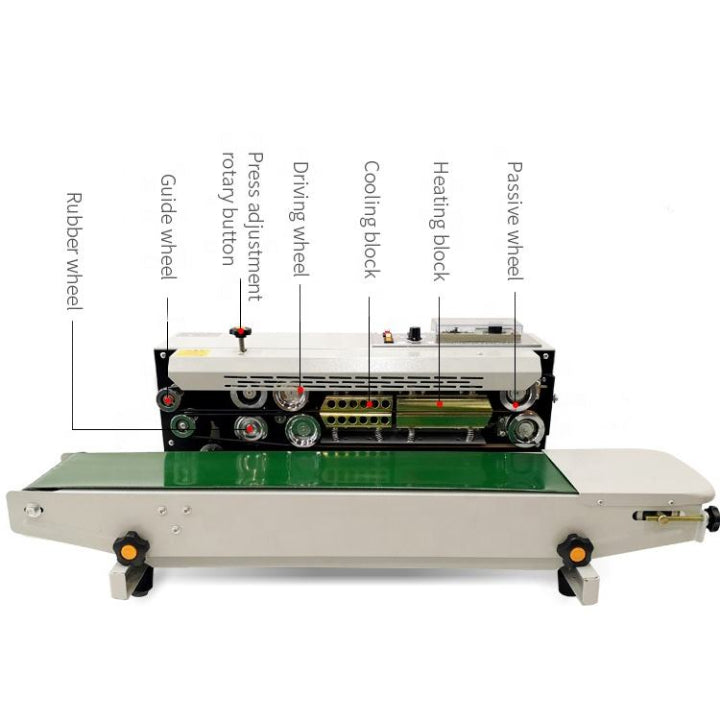 Rubber wheel

Guide wheel

Press adjustment rotary button

Driving wheel

Cooling block

Heating block

Passive wheel